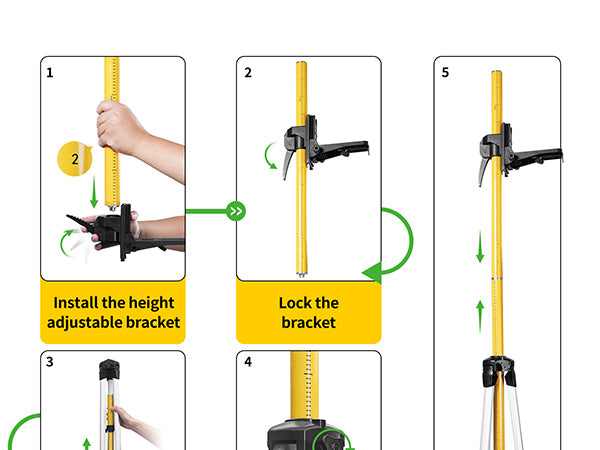 1

2

Install the height adjustable bracket

2

Lock the bracket

5

3

4