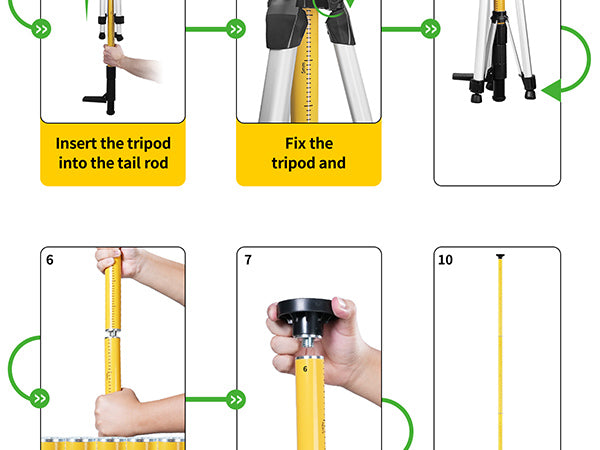 Insert the tripod into the tail rod

Fix the tripod and

6

7

6

10