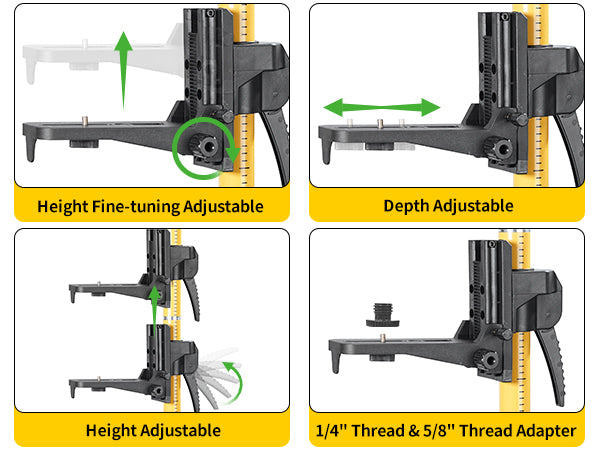 Height Fine-tuning Adjustable

Depth Adjustable

Height Adjustable

1/4" Thread & 5/8" Thread Adapter