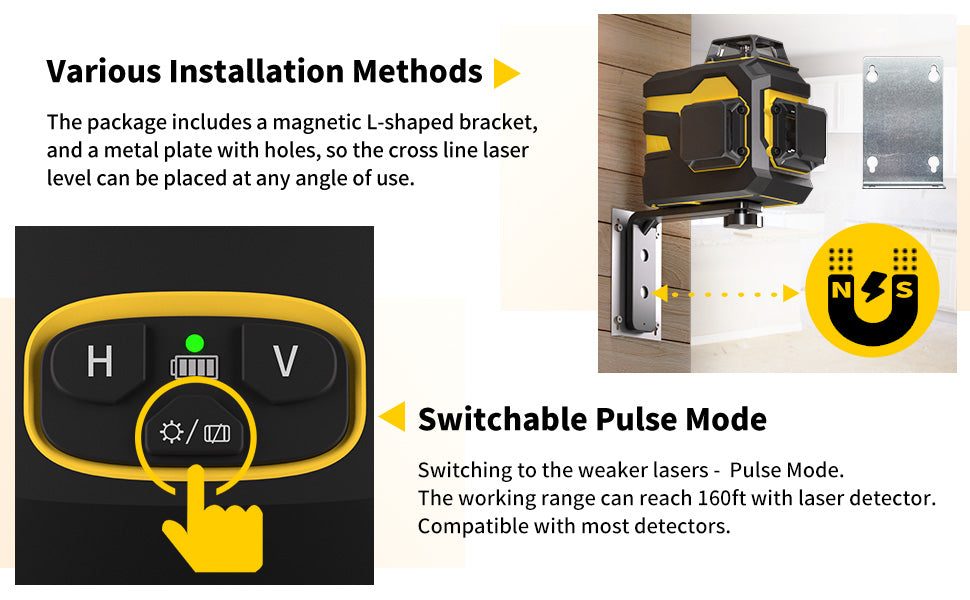 Various Installation Methods

The package includes a magnetic L-shaped bracket, and a metal plate with holes, so the cross line laser level can be placed at any angle of use.

N S

H V

Switchable Pulse Mode

Switching to the weaker lasers - Pulse Mode.
The working range can reach 160ft with laser detector.
Compatible with most detectors.