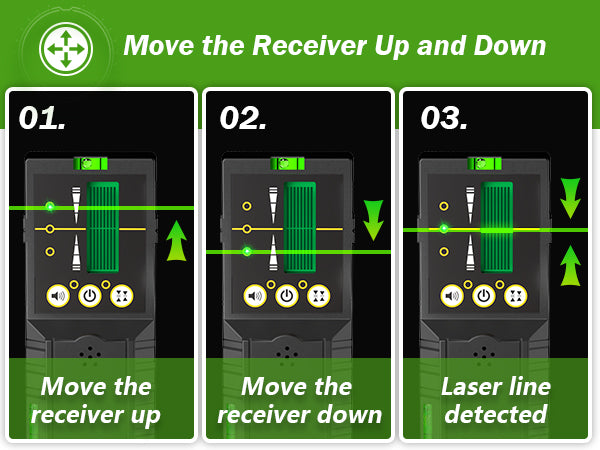 Move the Receiver Up and Down

01.

Move the receiver up

02.

Move the receiver down

03.

Laser line detected